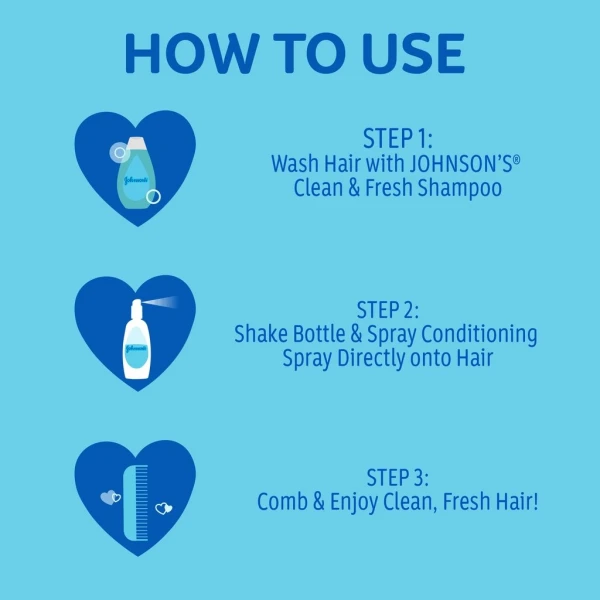 HOW TO USE

Johnson's

STEP 1:
Wash Hair with JOHNSON'S®
Clean & Fresh Shampoo

Johnson's

STEP 2:
Shake Bottle & Spray Conditioning Spray Directly onto Hair

STEP 3:
Comb & Enjoy Clean, Fresh Hair!